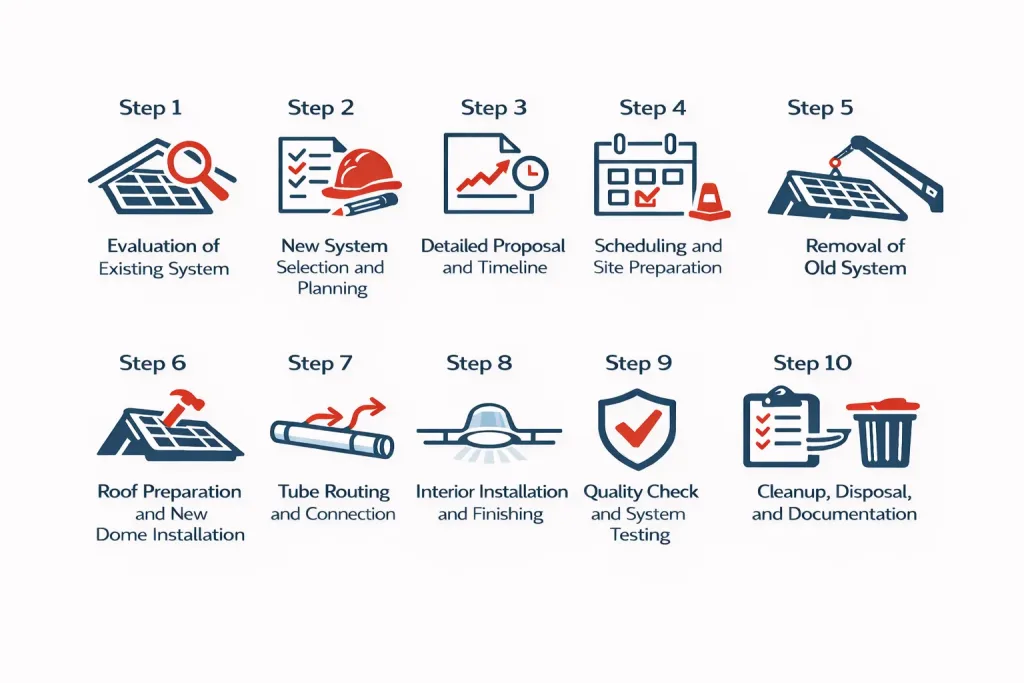 Step 1
Evaluation of Existing System

Step 2
New System Selection and Planning

Step 3
Detailed Proposal and Timeline

Step 4
Scheduling and Site Preparation

Step 5
Removal of Old System

Step 6
Roof Preparation and New Dome Installation

Step 7
Tube Routing and Connection

Step 8
Interior Installation and Finishing

Step 9
Quality Check and System Testing

Step 10
Cleanup, Disposal, and Documentation